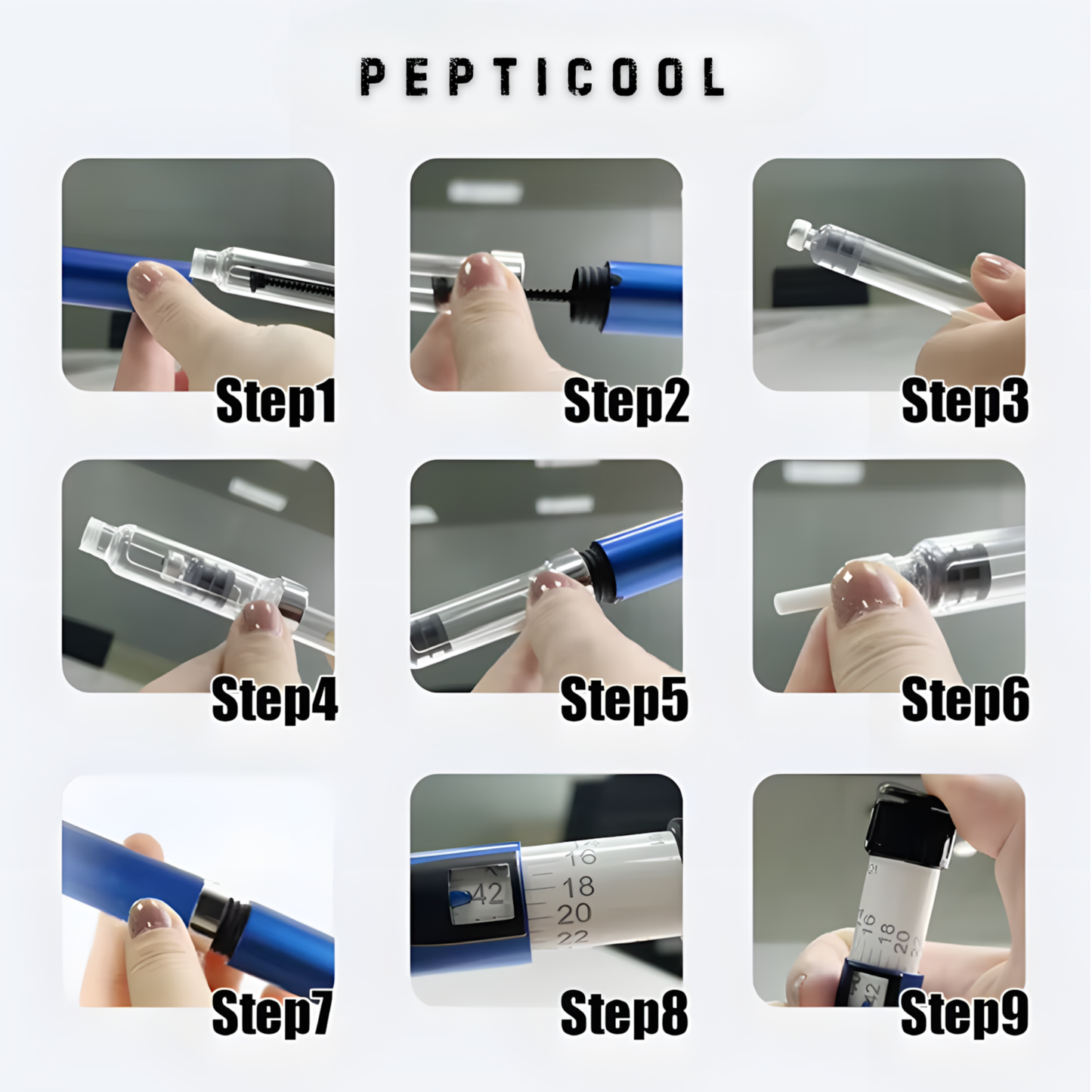 PEPTICOOL

Step1

Step2

Step3

Step4

Step5

Step6

Step7

42
16
18
20
22
Step8

16
18
20
22
42
Step9